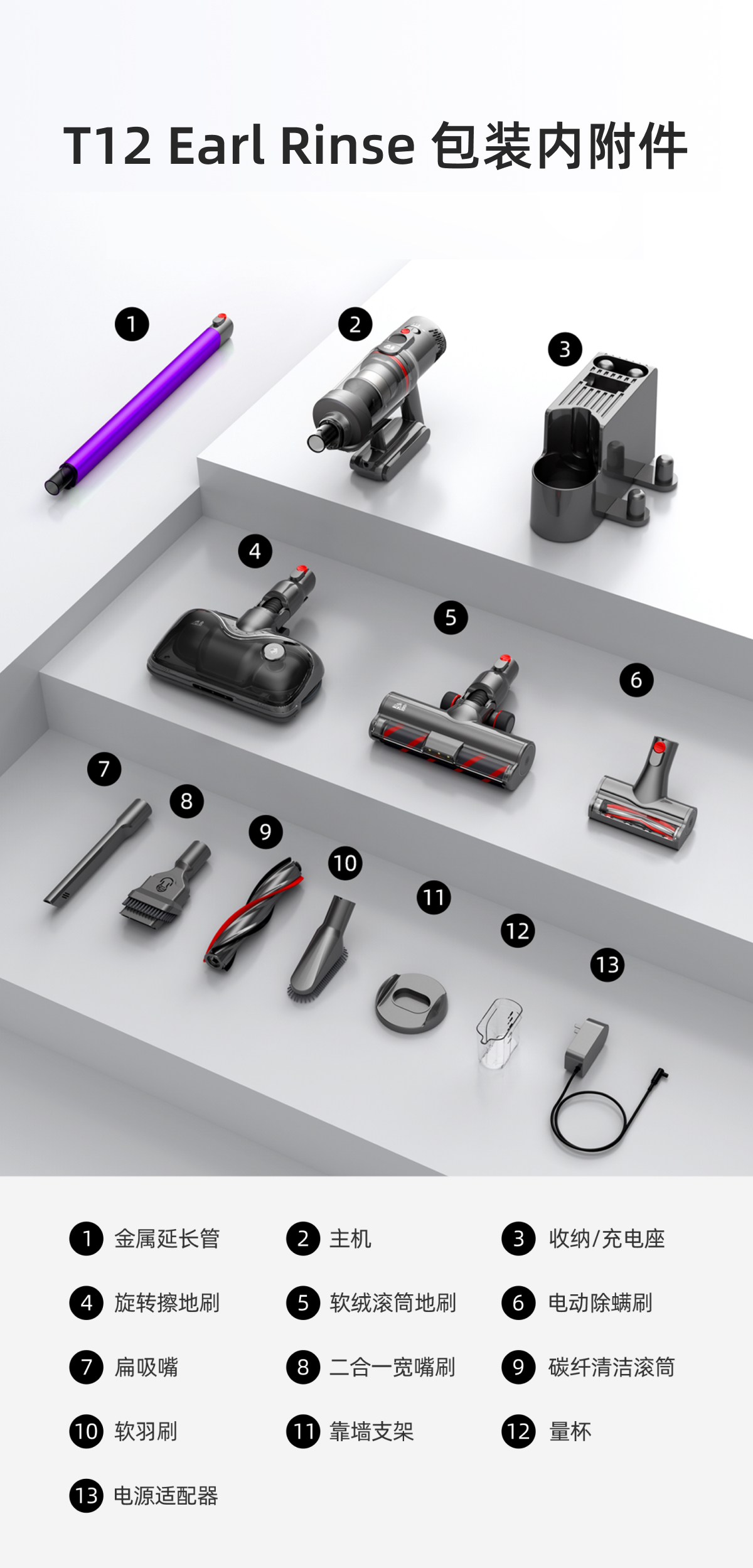 T12 Earl Rinse 包装内附件

1

2

3

4

5

6

7

8

9

10

11

12

13

1 金属延长管
2 主机
3 收纳/充电座

4 旋转擦地刷
5 软绒滚筒地刷
6 电动除螨刷

7 扁吸嘴
8 二合一宽嘴刷
9 碳纤清洁滚筒

10 软羽刷
11 靠墙支架
12 量杯

13 电源适配器